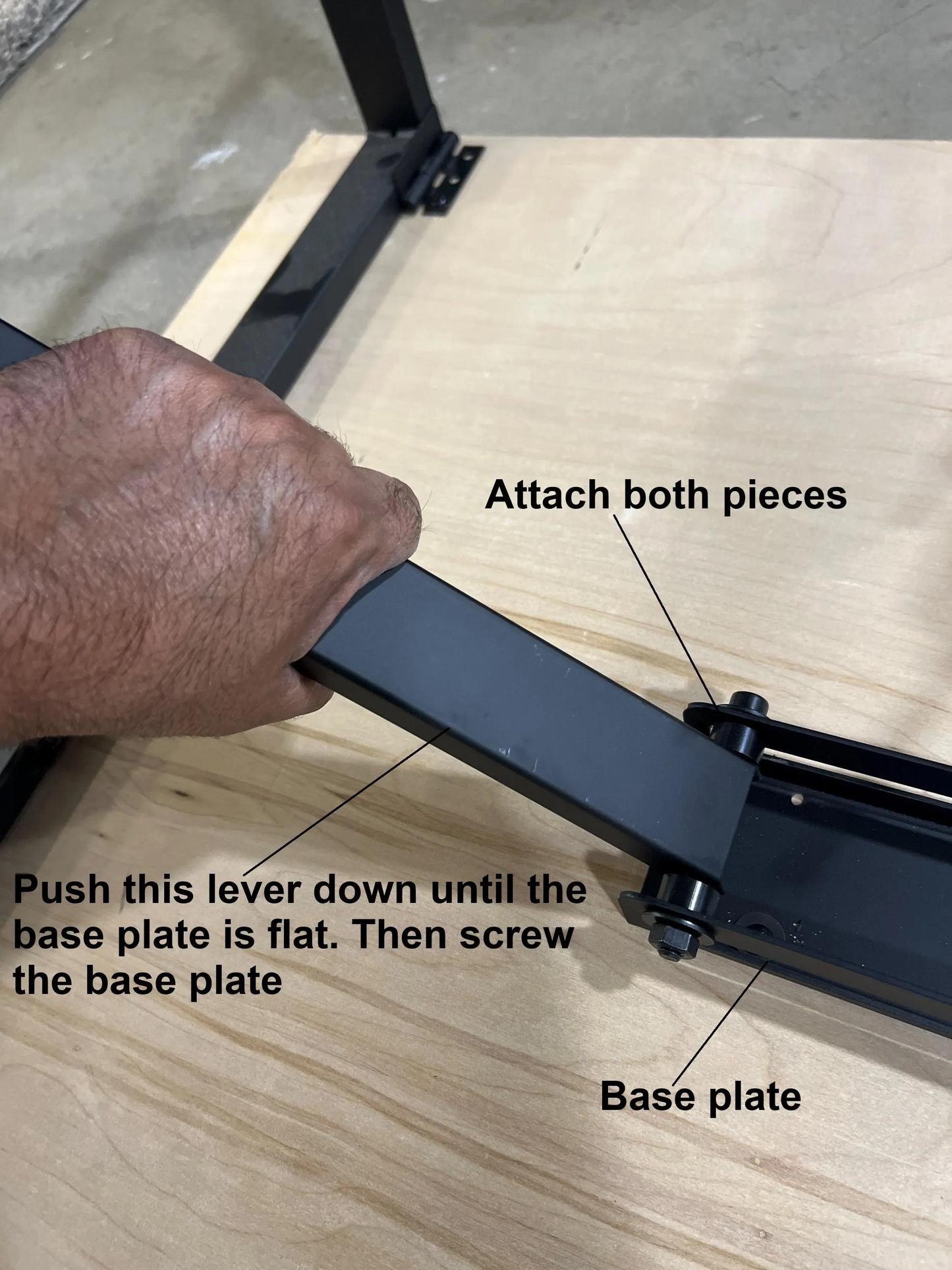 Attach both pieces

Push this lever down until the base plate is flat. Then screw the base plate

Base plate